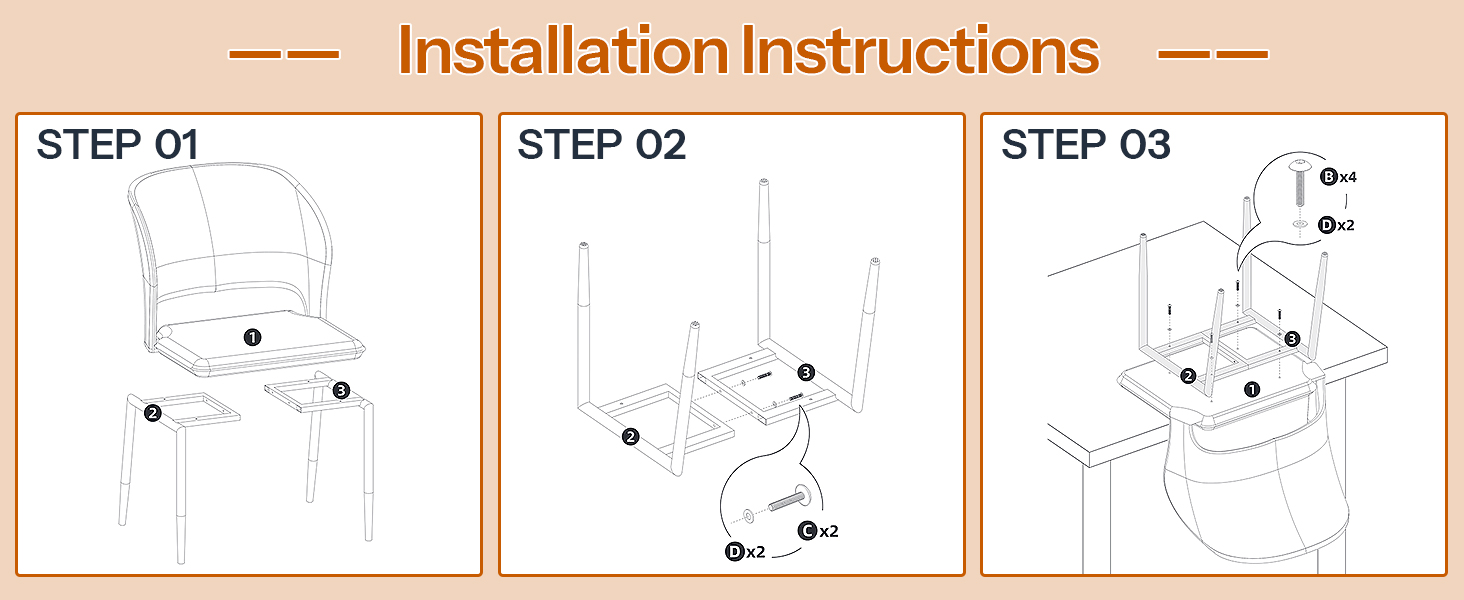 Installation Instructions

STEP 01

1

2

3

STEP 02

3

2

C x2

D x2

STEP 03

B x4

D x2

3

2

1