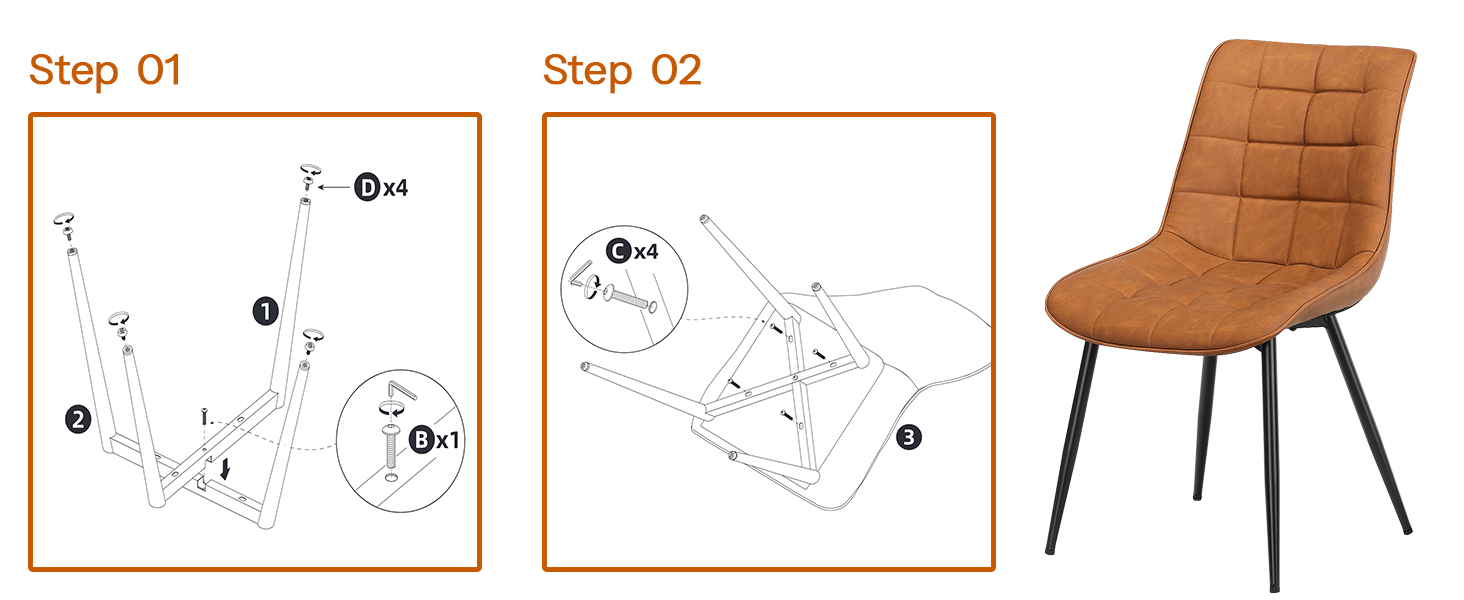 Step 01

D x4

1

2

B x1

Step 02

C x4

3