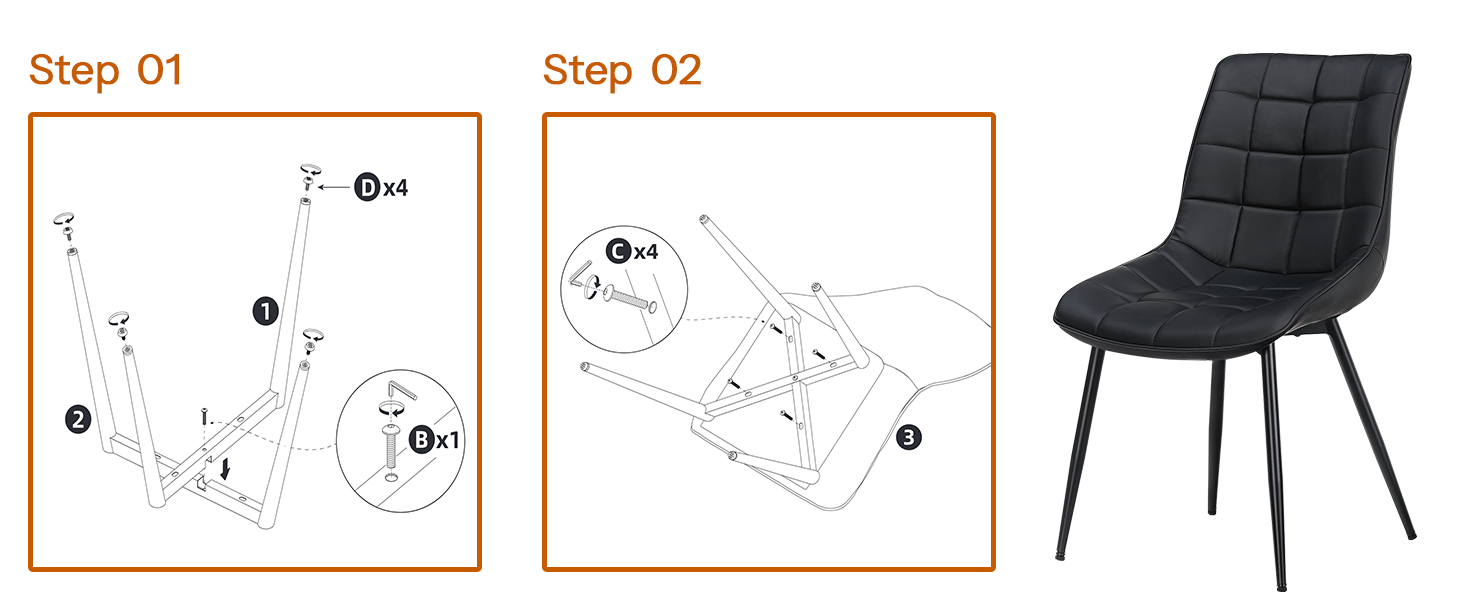 Step 01

D x4

1

2

B x1

Step 02

C x4

3