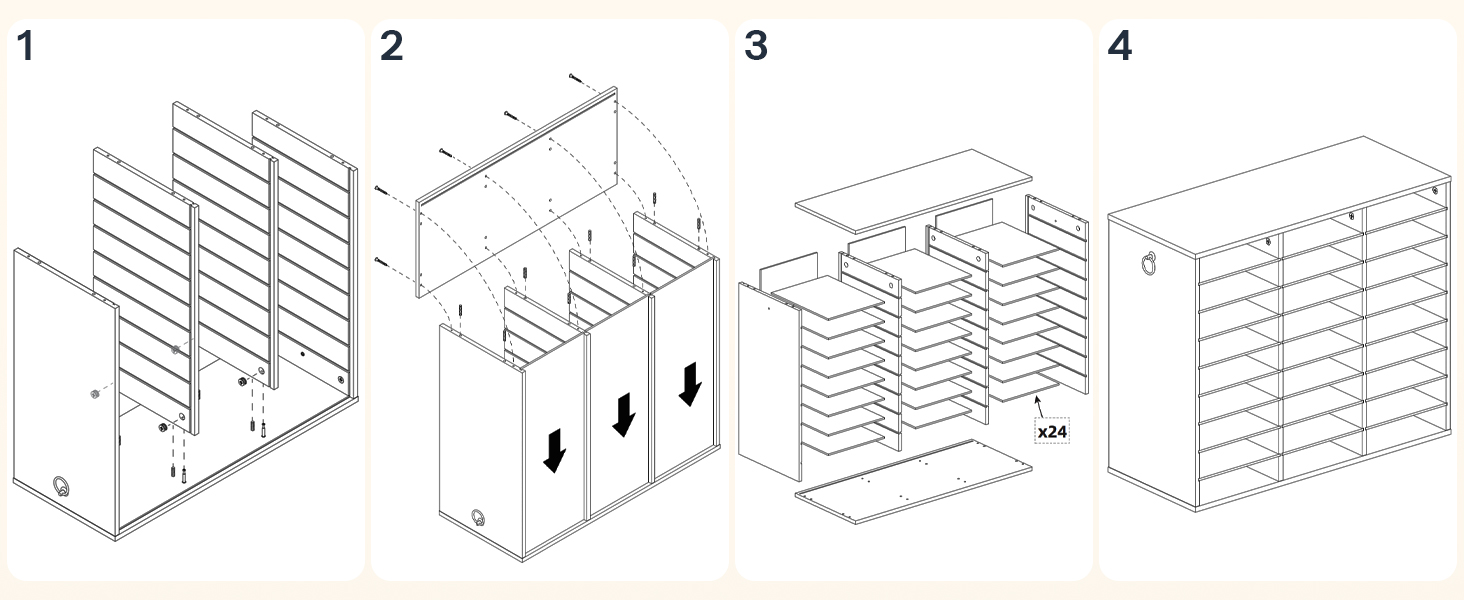 1

2

3

x24

4