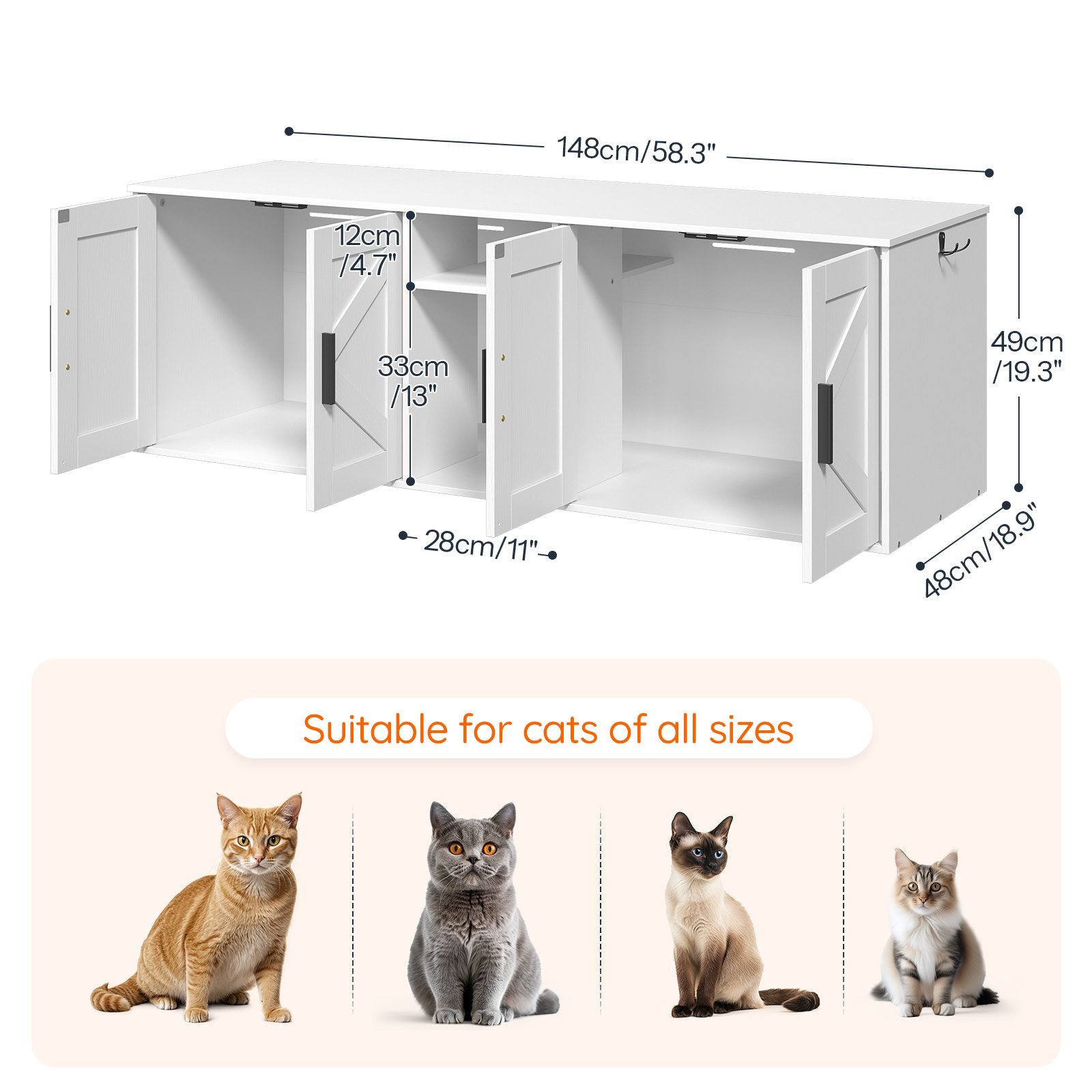 148cm/58.3"

12cm
/4.7"

33cm
/13"

49cm
/19.3"

28cm/11"

48cm/18.9"

Suitable for cats of all sizes