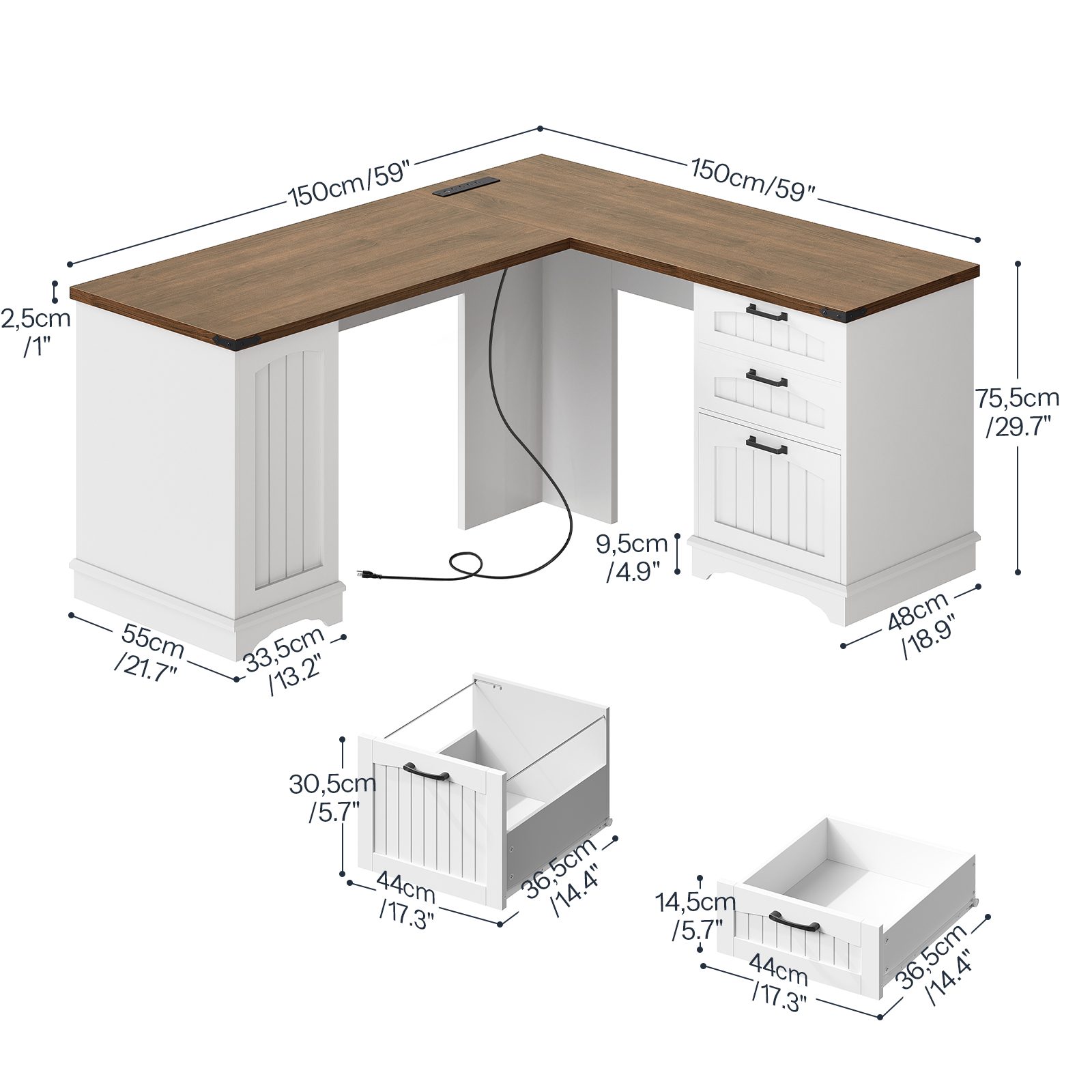 150cm/59"
150cm/59"
2,5cm
/1"
75,5cm
/29.7"
9,5cm
/4.9"
55cm
/21.7"
33,5cm
/13.2"
48cm
/18.9"
30,5cm
/5.7"
44cm
/17.3"
36,5cm
/14.4"
14,5cm
/5.7"
44cm
/17.3"
36,5cm
/14.4"