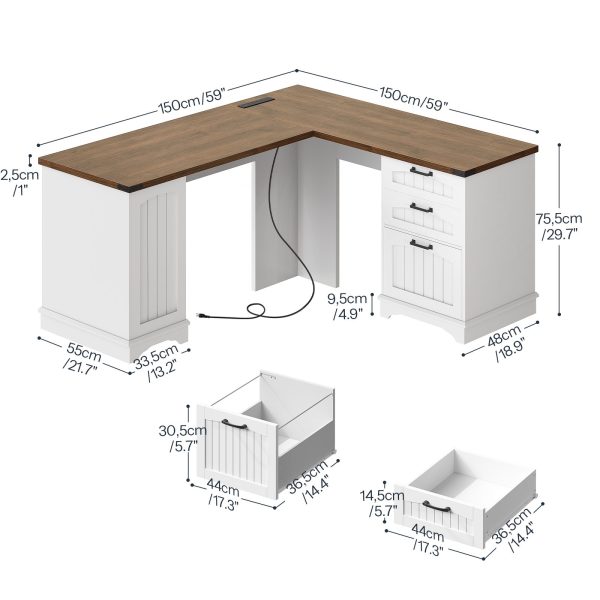 150cm/59"

150cm/59"

2,5cm
/1"

75,5cm
/29.7"

9,5cm
/4.9"

55cm
/21.7"

33,5cm
/13.2"

48cm
/18.9"

30,5cm
/5.7"

44cm
/17.3"

36,5cm
/14.4"

14,5cm
/5.7"

44cm
/17.3"

36,5cm
/14.4"