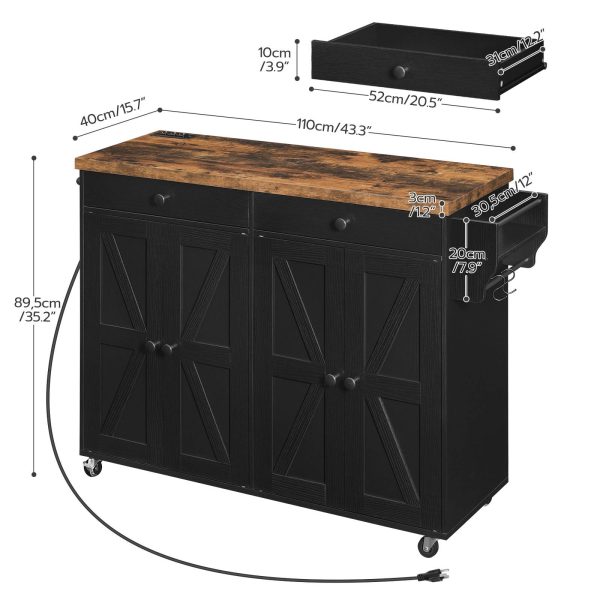 10cm
/3.9"

31cm/12.2"

52cm/20.5"

40cm/15.7"

110cm/43.3"

3cm
/1.2"

30.5cm/12"

20cm
/7.9"

89,5cm
/35.2"