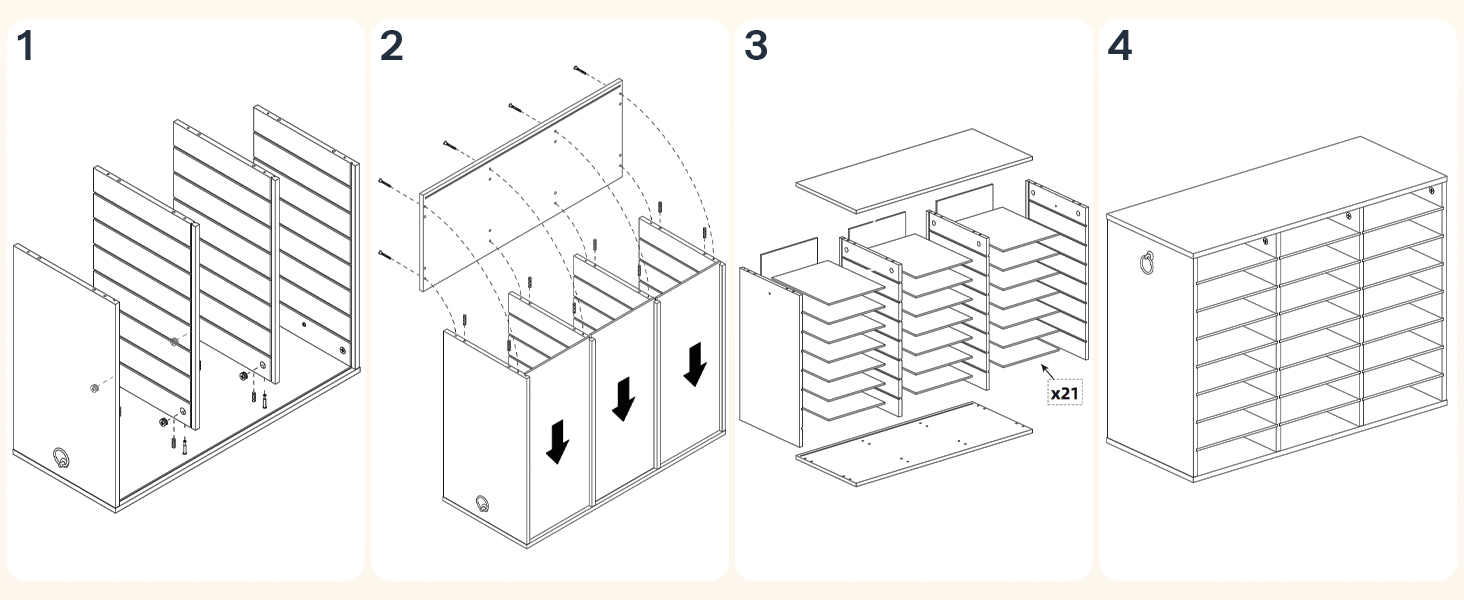 1

2

3

x21

4