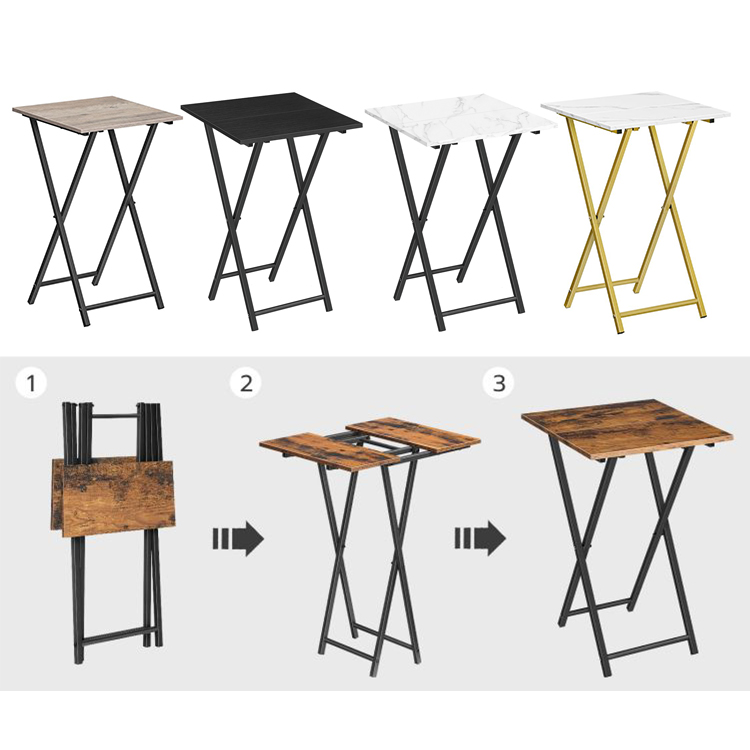 1

2

3